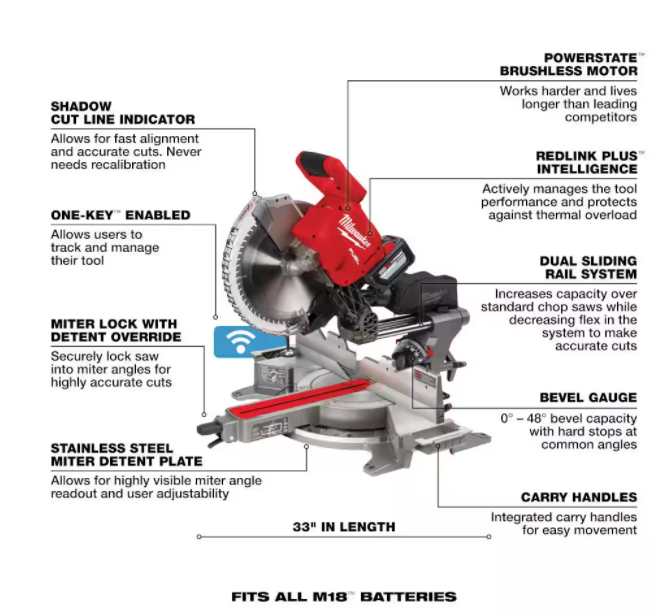 SHADOW CUT LINE INDICATOR
Allows for fast alignment and accurate cuts. Never needs recalibration

ONE-KEY™ ENABLED
Allows users to track and manage their tool

MITER LOCK WITH DETENT OVERRIDE
Securely lock saw into miter angles for highly accurate cuts

STAINLESS STEEL MITER DETENT PLATE
Allows for highly visible miter angle readout and user adjustability

POWERSTATE™ BRUSHLESS MOTOR
Works harder and lives longer than leading competitors

REDLINK PLUS™ INTELLIGENCE
Actively manages the tool performance and protects against thermal overload

DUAL SLIDING RAIL SYSTEM
Increases capacity over standard chop saws while decreasing flex in the system to make accurate cuts

BEVEL GAUGE
0° – 48° bevel capacity with hard stops at common angles

CARRY HANDLES
Integrated carry handles for easy movement

Milwaukee
FUEL

33" IN LENGTH

FITS ALL M18™ BATTERIES