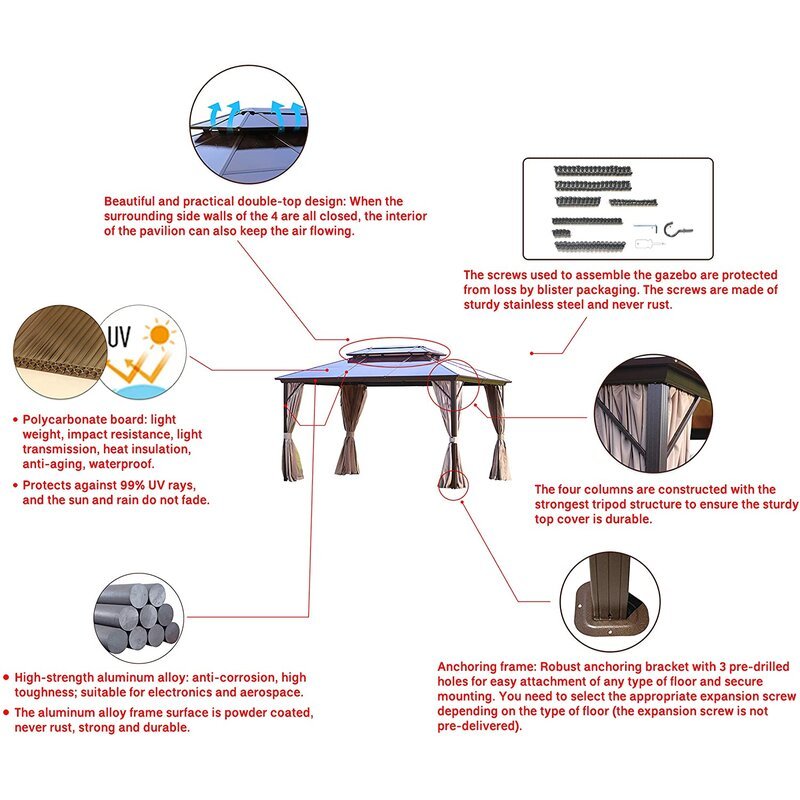 Beautiful and practical double-top design: When the surrounding side walls of the 4 are all closed, the interior of the pavilion can also keep the air flowing.

The screws used to assemble the gazebo are protected from loss by blister packaging. The screws are made of sturdy stainless steel and never rust.

UV

• Polycarbonate board: light weight, impact resistance, light transmission, heat insulation, anti-aging, waterproof.

• Protects against 99% UV rays, and the sun and rain do not fade.

The four columns are constructed with the strongest tripod structure to ensure the sturdy top cover is durable.

• High-strength aluminum alloy: anti-corrosion, high toughness; suitable for electronics and aerospace.

• The aluminum alloy frame surface is powder coated, never rust, strong and durable.

Anchoring frame: Robust anchoring bracket with 3 pre-drilled holes for easy attachment of any type of floor and secure mounting. You need to select the appropriate expansion screw depending on the type of floor (the expansion screw is not pre-delivered).